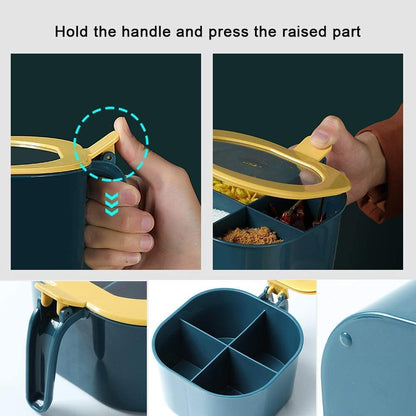 Hold the handle and press the raised part